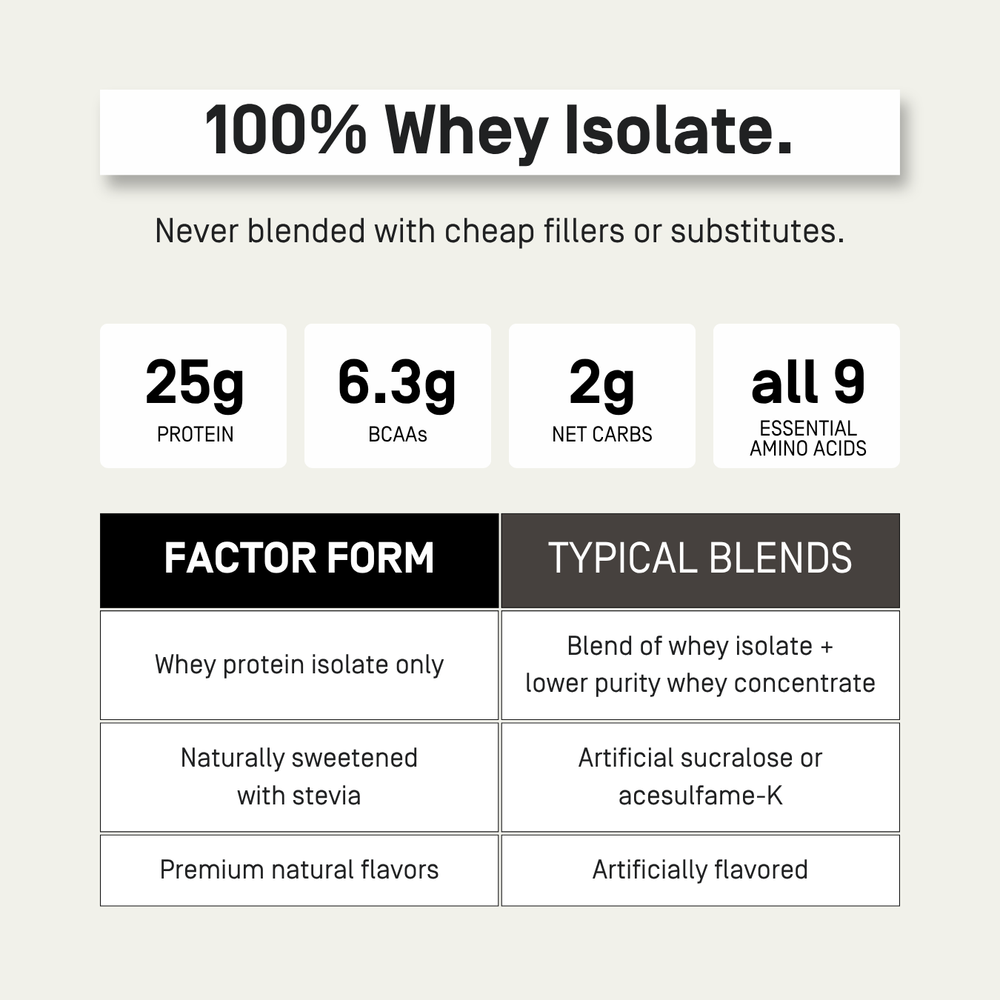 100% Whey Isolate.

Never blended with cheap fillers or substitutes.

25g
PROTEIN

6.3g
BCAAs

2g
NET CARBS

all 9
ESSENTIAL AMINO ACIDS

| FACTOR FORM | TYPICAL BLENDS |
|---|---|
| Whey protein isolate only | Blend of whey isolate + lower purity whey concentrate |
| Naturally sweetened with stevia | Artificial sucralose or acesulfame-K |
| Premium natural flavors | Artificially flavored |